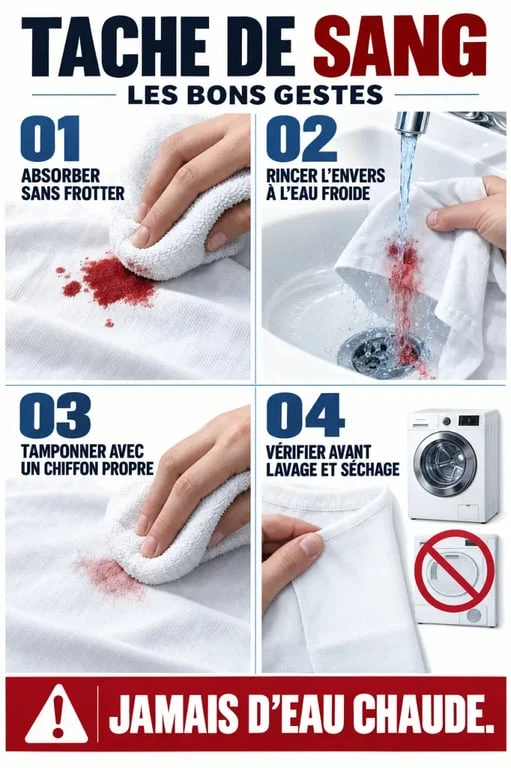 TACHE DE SANG
LES BONS GESTES

01
ABSORBER SANS FROTTER

02
RINCER L'ENVERS À L'EAU FROIDE

03
TAMPONNER AVEC UN CHIFFON PROPRE

04
VÉRIFIER AVANT LAVAGE ET SÉCHAGE

JAMAIS D'EAU CHAUDE.