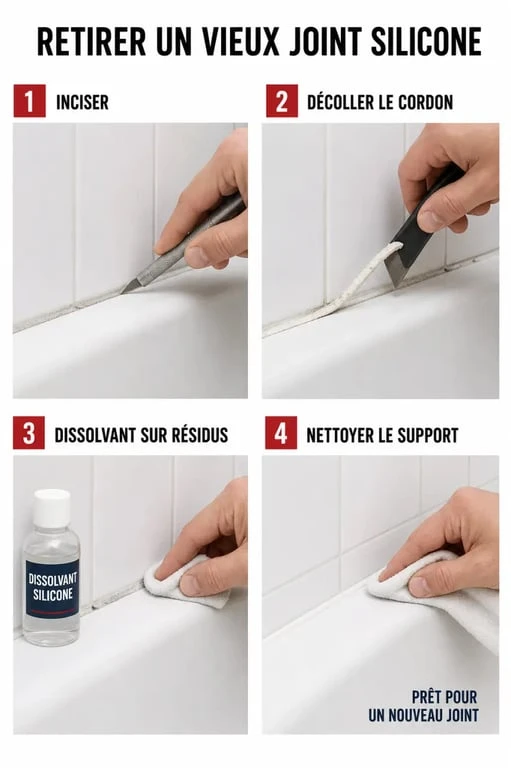 RETIRER UN VIEUX JOINT SILICONE

1 INCISER

2 DÉCOLLER LE CORDON

3 DISSOLVANT SUR RÉSIDUS

DISSOLVANT SILICONE

4 NETTOYER LE SUPPORT

PRÊT POUR UN NOUVEAU JOINT