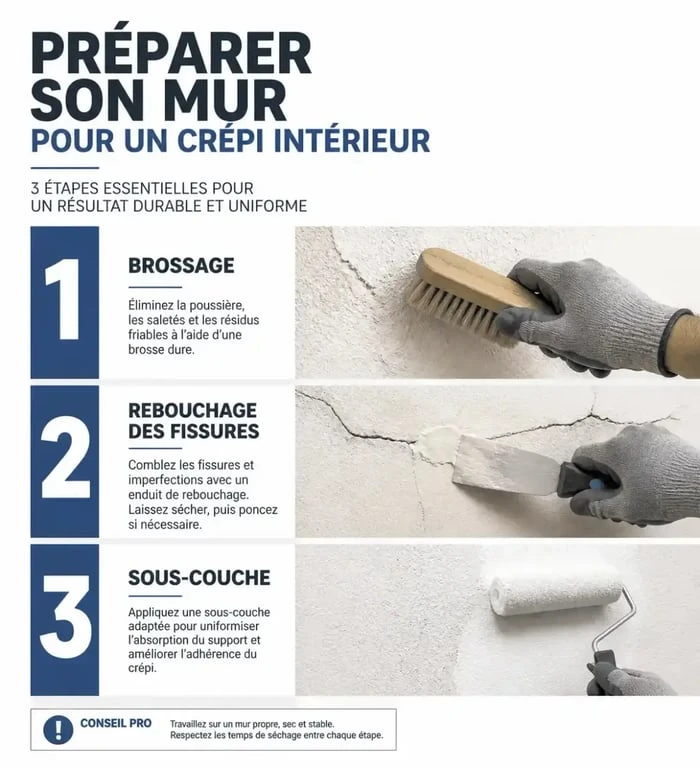 PRÉPARER SON MUR
POUR UN CRÉPI INTÉRIEUR

3 ÉTAPES ESSENTIELLES POUR UN RÉSULTAT DURABLE ET UNIFORME

1
BROSSAGE
Éliminez la poussière, les saletés et les résidus friables à l'aide d'une brosse dure.

2
REBOUCHAGE DES FISSURES
Comblez les fissures et imperfections avec un enduit de rebouchage. Laissez sécher, puis poncez si nécessaire.

3
SOUS-COUCHE
Appliquez une sous-couche adaptée pour uniformiser l'absorption du support et améliorer l'adhérence du crépi.

!
CONSEIL PRO
Travaillez sur un mur propre, sec et stable. Respectez les temps de séchage entre chaque étape.