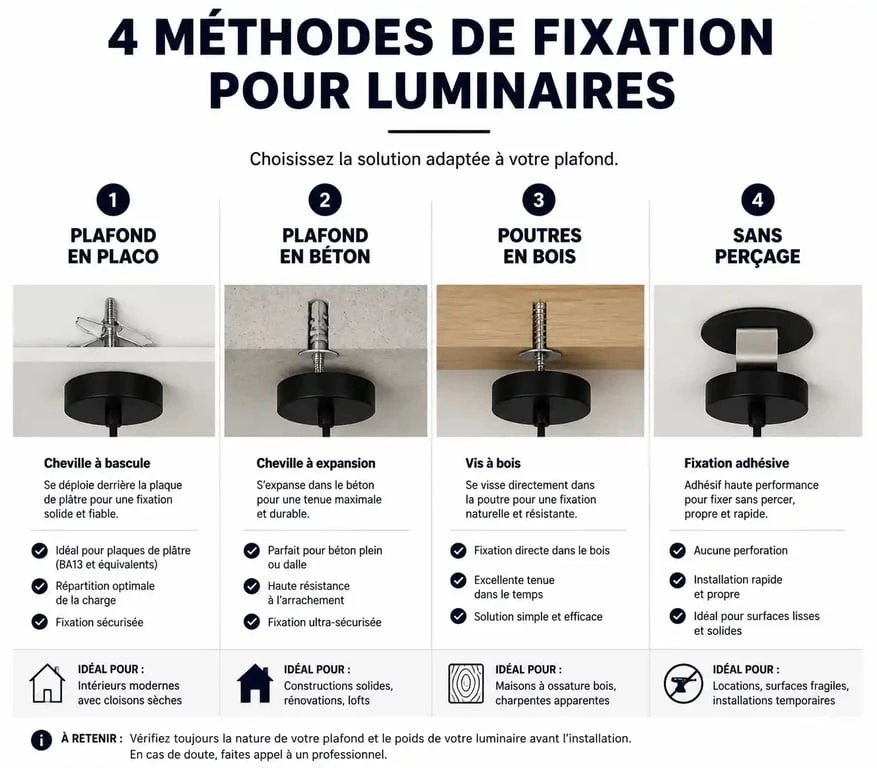 4 MÉTHODES DE FIXATION POUR LUMINAIRES

Choisissez la solution adaptée à votre plafond.

1
PLAFOND EN PLACO

Cheville à bascule
Se déploie derrière la plaque de plâtre pour une fixation solide et fiable.

Idéal pour plaques de plâtre (BA13 et équivalents)
Répartition optimale de la charge
Fixation sécurisée

IDÉAL POUR :
Intérieurs modernes avec cloisons sèches

2
PLAFOND EN BÉTON

Cheville à expansion
S'expanse dans le béton pour une tenue maximale et durable.

Parfait pour béton plein ou dalle
Haute résistance à l'arrachement
Fixation ultra-sécurisée

IDÉAL POUR :
Constructions solides, rénovations, lofts

3
POUTRES EN BOIS

Vis à bois
Se visse directement dans la poutre pour une fixation naturelle et résistante.

Fixation directe dans le bois
Excellente tenue dans le temps
Solution simple et efficace

IDÉAL POUR :
Maisons à ossature bois, charpentes apparentes

4
SANS PERÇAGE

Fixation adhésive
Adhésif haute performance pour fixer sans percer, propre et rapide.

Aucune perforation
Installation rapide et propre
Idéal pour surfaces lisses et solides

IDÉAL POUR :
Locations, surfaces fragiles, installations temporaires

À RETENIR : Vérifiez toujours la nature de votre plafond et le poids de votre luminaire avant l'installation. En cas de doute, faites appel à un professionnel.